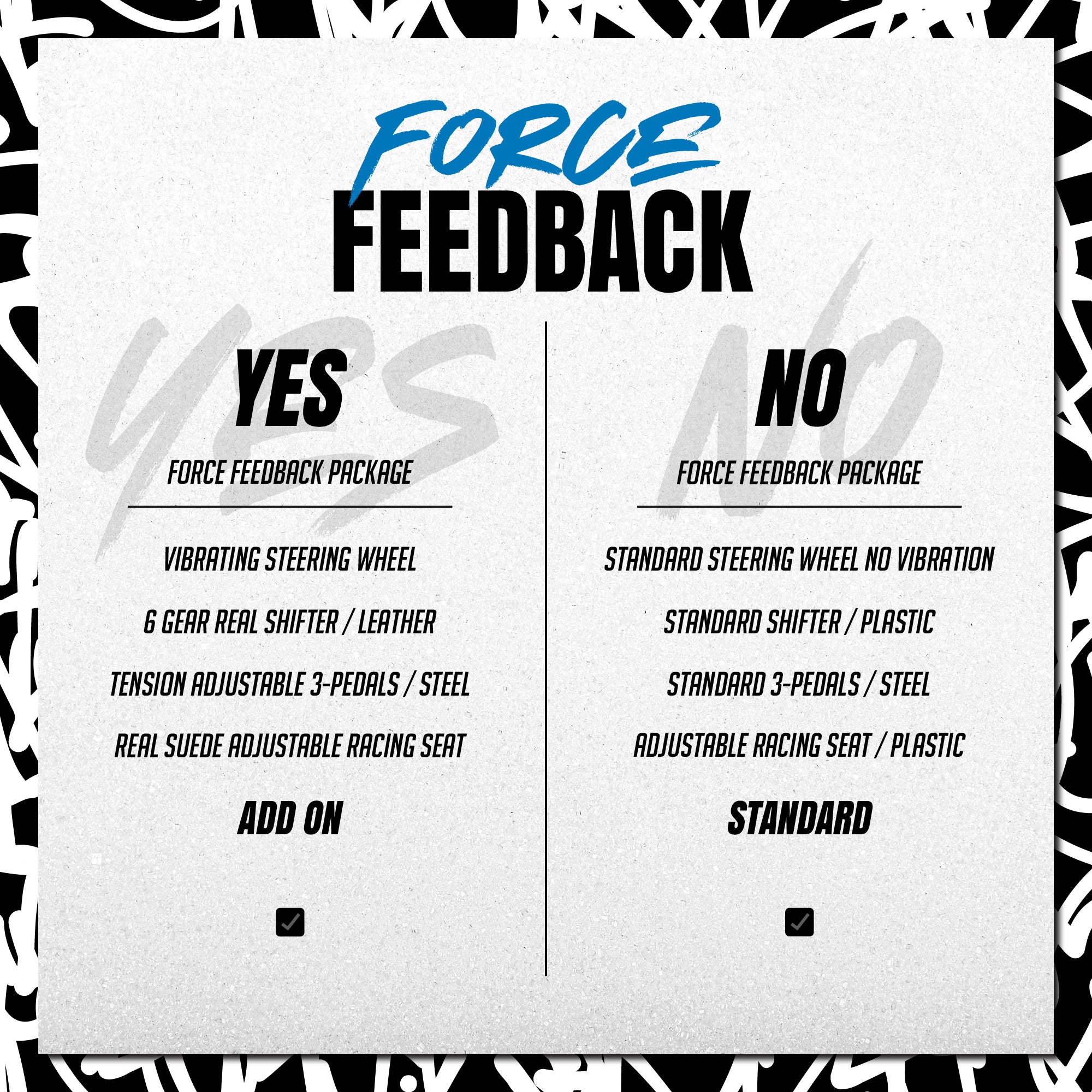 FORCE
FEEDBACK

YES

FORCE FEEDBACK PACKAGE

VIBRATING STEERING WHEEL

6 GEAR REAL SHIFTER / LEATHER

TENSION ADJUSTABLE 3-PEDALS / STEEL

REAL SUEDE ADJUSTABLE RACING SEAT

ADD ON

NO

FORCE FEEDBACK PACKAGE

STANDARD STEERING WHEEL NO VIBRATION

STANDARD SHIFTER / PLASTIC

STANDARD 3-PEDALS / STEEL

ADJUSTABLE RACING SEAT / PLASTIC

STANDARD